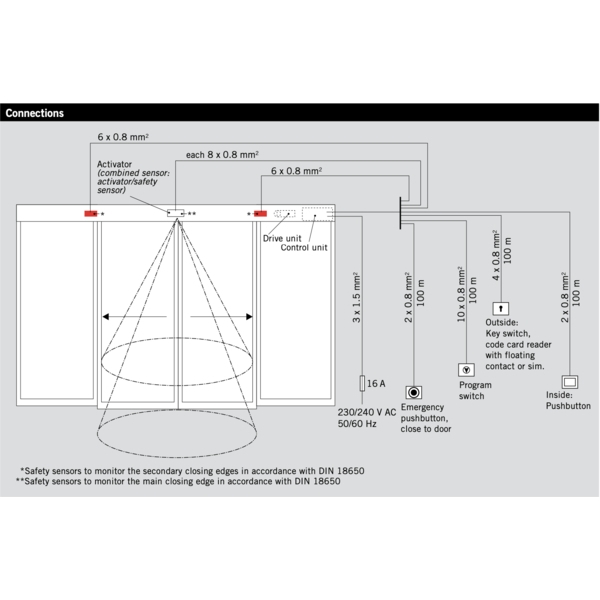 Connections

6 x 0.8 mm²

each 8 x 0.8 mm²

6 x 0.8 mm²

Activator
(combined sensor: activator/safety sensor)

*

**

*

Drive unit

Control unit

3 x 1.5 mm²

16 A

230/240 V AC
50/60 Hz

2 x 0.8 mm²
100 m

Emergency pushbutton, close to door

10 x 0.8 mm²
100 m

Program switch

4 x 0.8 mm²
100 m

Outside:
Key switch, code card reader with floating contact or sim.

2 x 0.8 mm²
100 m

Inside:
Pushbutton

*Safety sensors to monitor the secondary closing edges in accordance with DIN 18650
**Safety sensors to monitor the main closing edge in accordance with DIN 18650